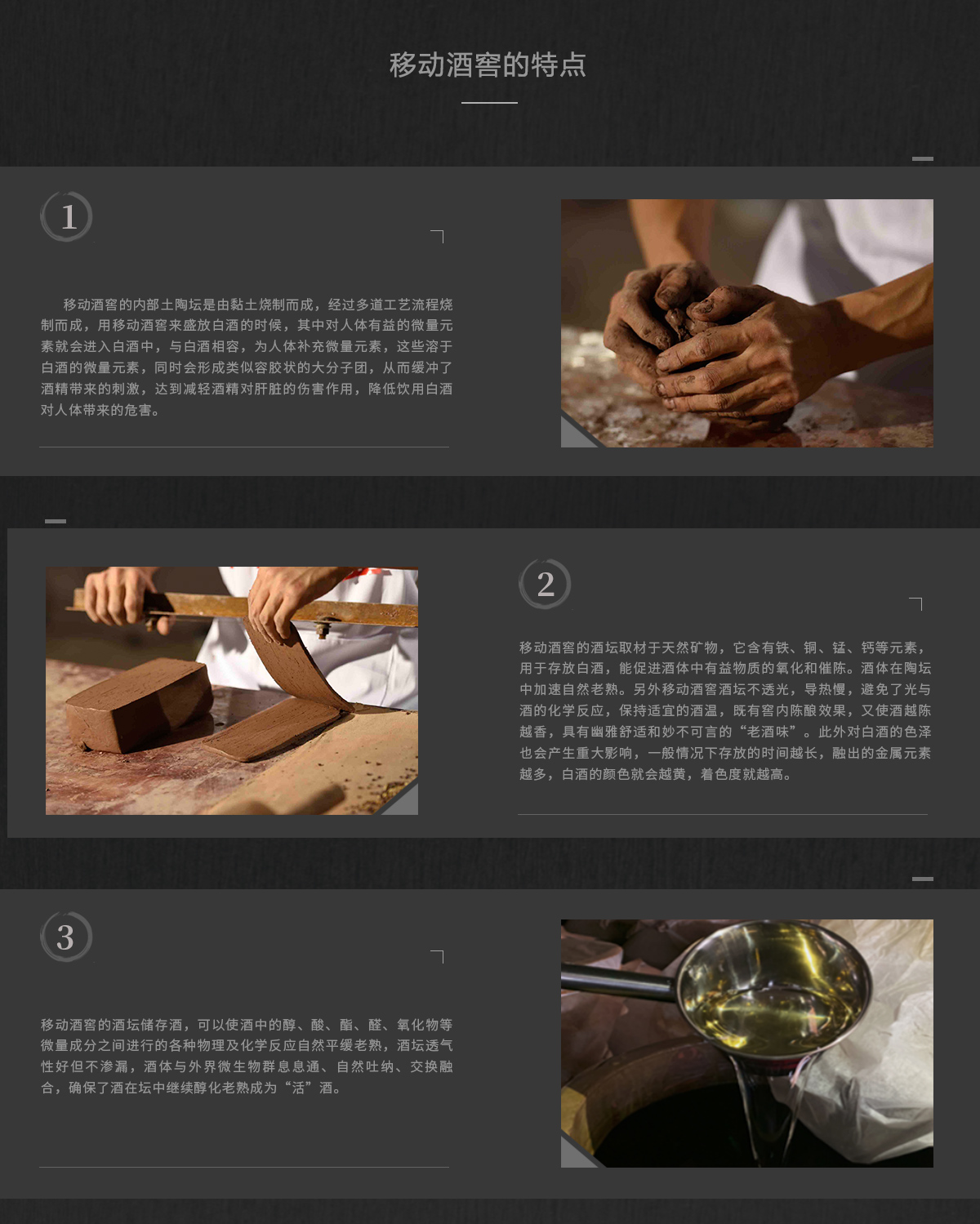 移动酒窖的特点

1

移动酒窖的内部土陶坛是由黏土烧制而成，经过多道工艺流程烧制而成，用移动酒窖来盛放白酒的时候，其中对人体有益的微量元素就会进入白酒中，与白酒相容，为人体补充微量元素，这些溶于白酒的微量元素，同时会形成类似容胶状的大分子团，从而缓冲了酒精带来的刺激，达到减轻酒精对肝脏的伤害作用，降低饮用白酒对人体带来的危害。

2

移动酒窖的酒坛取材于天然矿物，它含有铁、铜、锰、钙等元素，用于存放白酒，能促进酒体中有益物质的氧化和催陈。酒体在陶坛中加速自然老熟。另外移动酒窖酒坛不透光，导热慢，避免了光与酒的化学反应，保持适宜的酒温，既有窖内陈酿效果，又使酒越陈越香，具有幽雅舒适和妙不可言的“老酒味”。此外对白酒的色泽也会产生重大影响，一般情况下存放的时间越长，融出的金属元素越多，白酒的颜色就会越黄，着色度就越高。

3

移动酒窖的酒坛储存酒，可以使酒中的醇、酸、酯、醛、氧化物等微量成分之间进行的各种物理及化学反应自然平缓老熟，酒坛透气性好但不渗漏，酒体与外界微生物群息息通、自然吐纳、交换融合，确保了酒在坛中继续醇化老熟成为“活”酒。